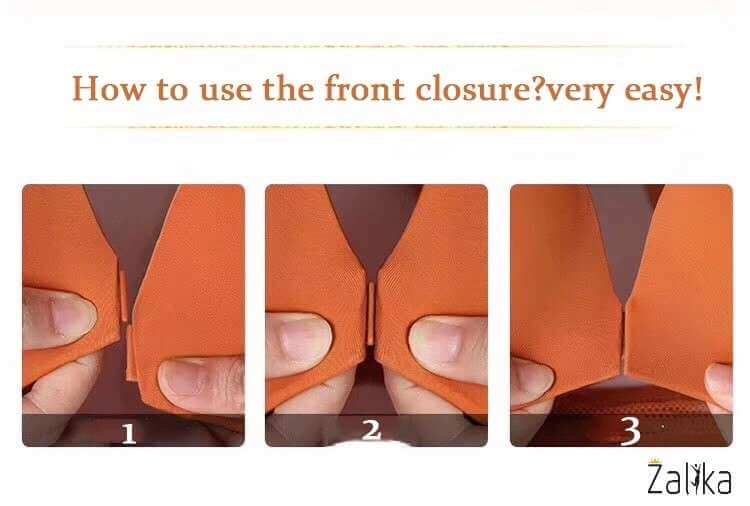 How to use the front closure?very easy!

1

2

3

Zalika